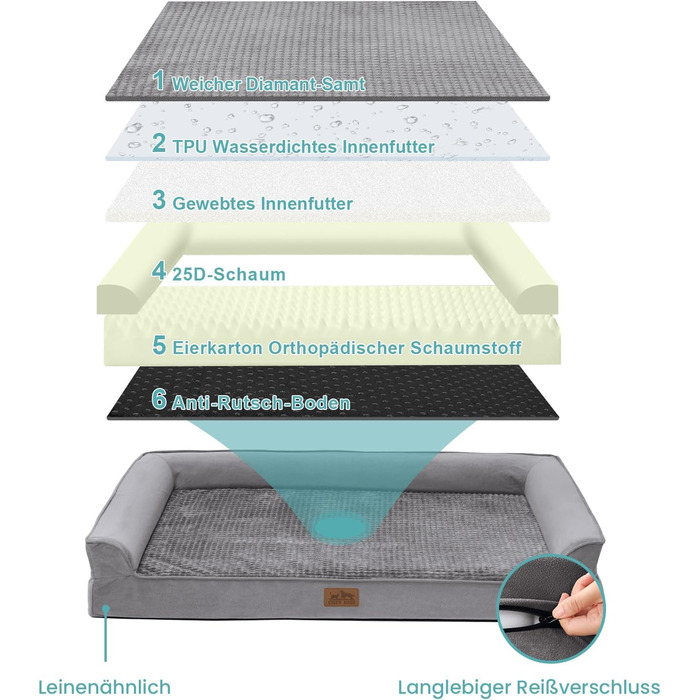 1 Weicher Diamant-Samt

2 TPU Wasserdichtes Innenfutter

3 Gewebtes Innenfutter

4 25D-Schaum

5 Eierkarton Orthopädischer Schaumstoff

6 Anti-Rutsch-Boden

Leinenähnlich

Langlebiger Reißverschluss