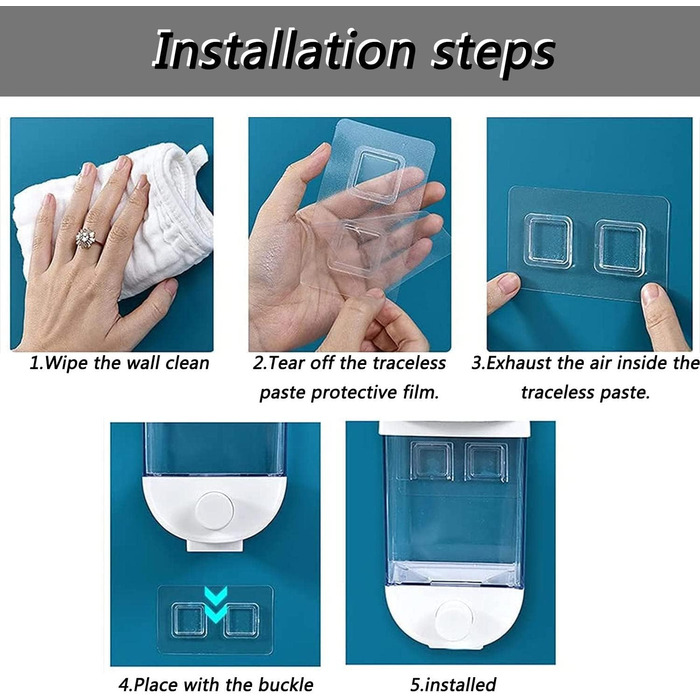 Installation steps

1.Wipe the wall clean

2.Tear off the traceless paste protective film.

3.Exhaust the air inside the traceless paste.

4.Place with the buckle

5.installed