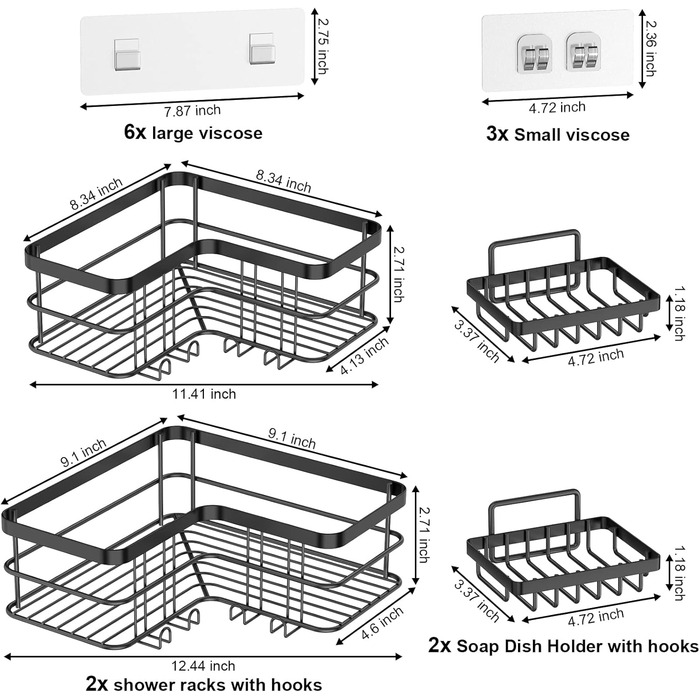 2.75 inch
7.87 inch
6x large viscose

2.36 inch
4.72 inch
3x Small viscose

8.34 inch
8.34 inch
2.71 inch
4.13 inch
11.41 inch

1.18 inch
3.37 inch
4.72 inch

9.1 inch
9.1 inch
2.71 inch
4.6 inch
12.44 inch
2x shower racks with hooks

1.18 inch
3.37 inch
4.72 inch
2x Soap Dish Holder with hooks