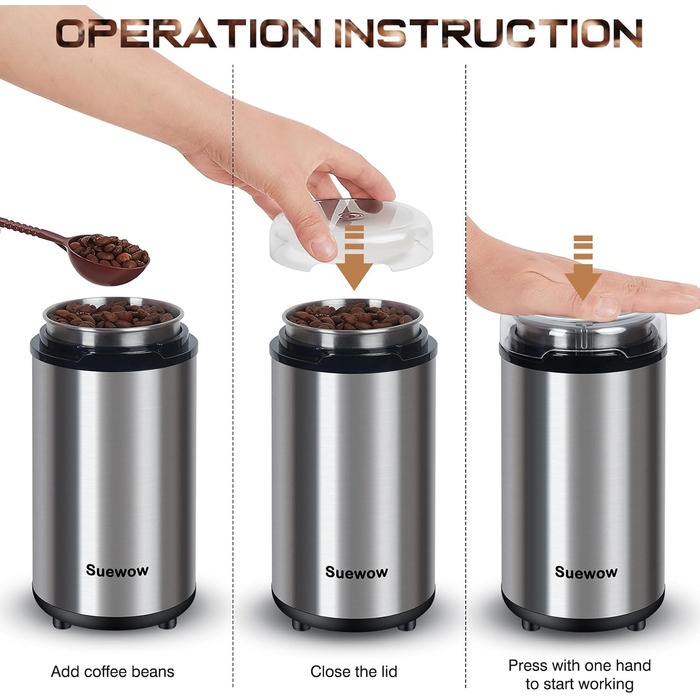 OPERATION INSTRUCTION

Suewow

Add coffee beans

Suewow

Close the lid

Suewow

Press with one hand to start working