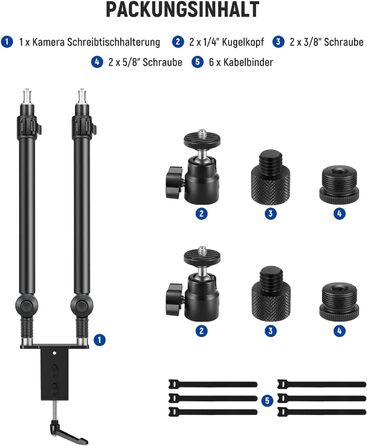 PACKUNGSINHALT

1 1 x Kamera Schreibtischhalterung 2 2 x 1/4" Kugelkopf 3 2 x 3/8" Schraube
4 2 x 5/8" Schraube 5 6 x Kabelbinder

2 3 4

2 3 4

1

5