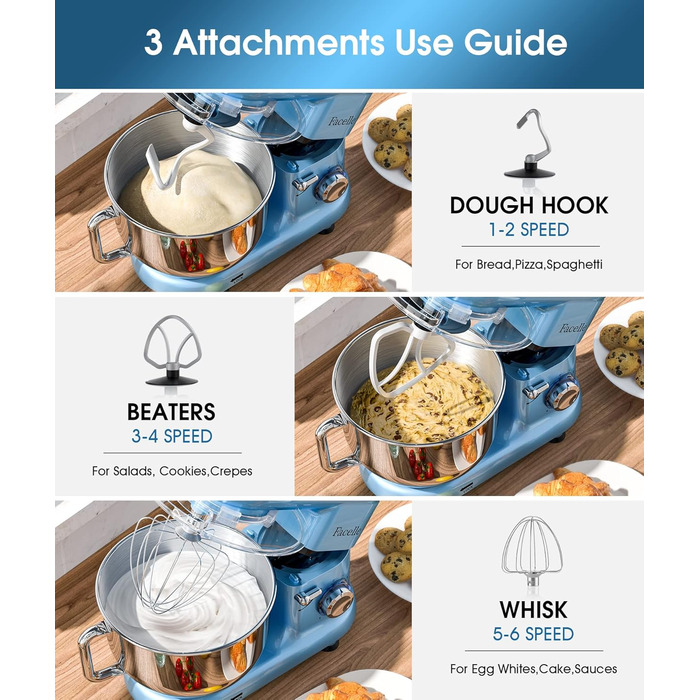 3 Attachments Use Guide

Facelle

DOUGH HOOK
1-2 SPEED
For Bread,Pizza,Spaghetti

BEATERS
3-4 SPEED
For Salads, Cookies,Crepes

Facelle

Facelle

WHISK
5-6 SPEED
For Egg Whites,Cake,Sauces