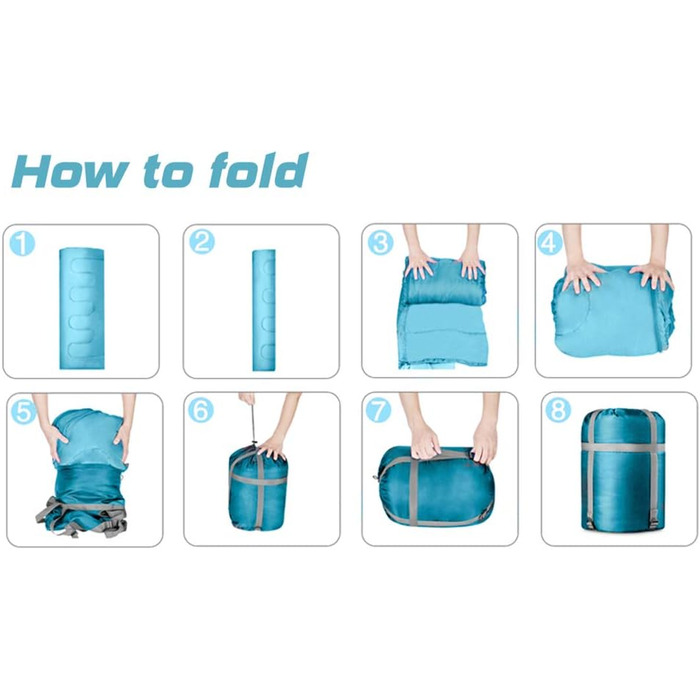 How to fold

1

2

3

4

5

6

7

8