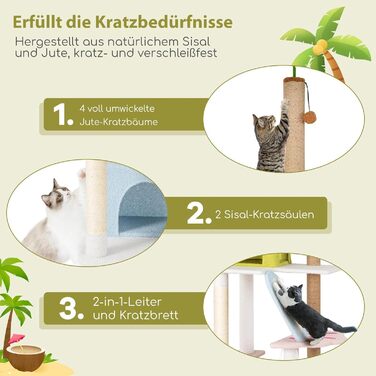 Erfüllt die Kratzbedürfnisse

Hergestellt aus natürlichem Sisal und Jute, kratz- und verschleißfest

1. 4 voll umwickelte Jute-Kratzbäume

2. 2 Sisal-Kratzsäulen

3. 2-in-1-Leiter und Kratzbrett