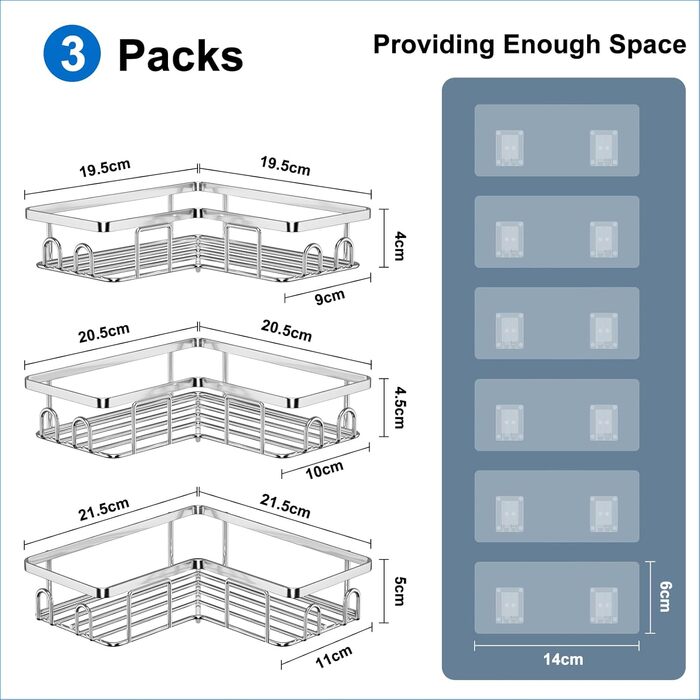 3 Packs

Providing Enough Space

19.5cm
19.5cm
4cm
9cm

20.5cm
20.5cm
4.5cm
10cm

21.5cm
21.5cm
5cm
11cm

6cm
14cm