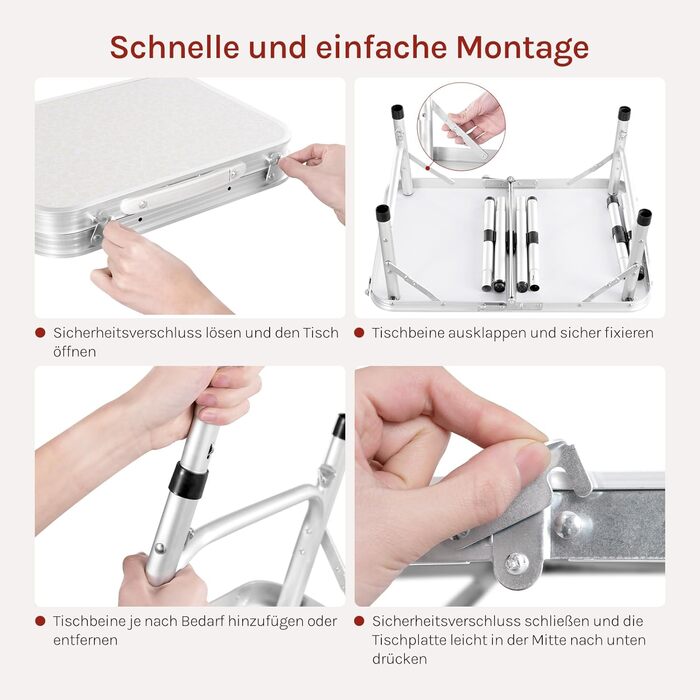 Schnelle und einfache Montage

Sicherheitsverschluss lösen und den Tisch öffnen

Tischbeine ausklappen und sicher fixieren

Tischbeine je nach Bedarf hinzufügen oder entfernen

Sicherheitsverschluss schließen und die Tischplatte leicht in der Mitte nach unten drücken