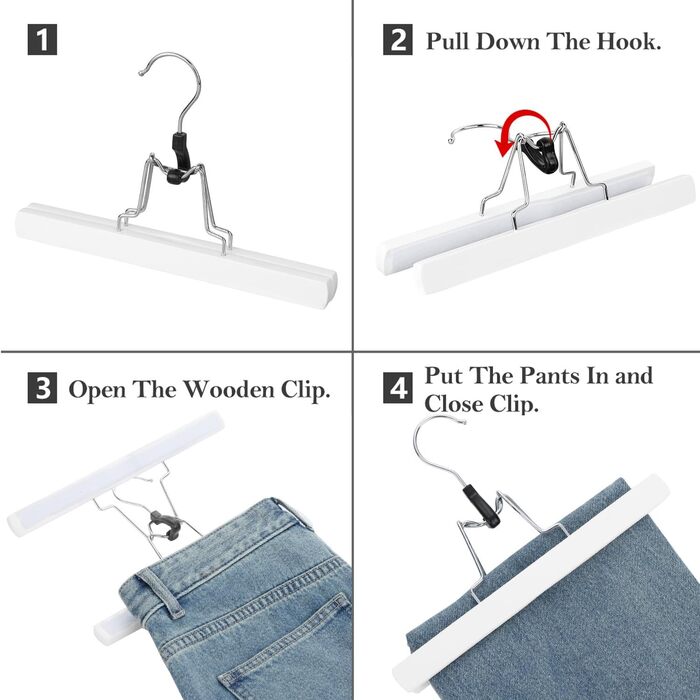 1

2 Pull Down The Hook.

3 Open The Wooden Clip.

4 Put The Pants In and Close Clip.