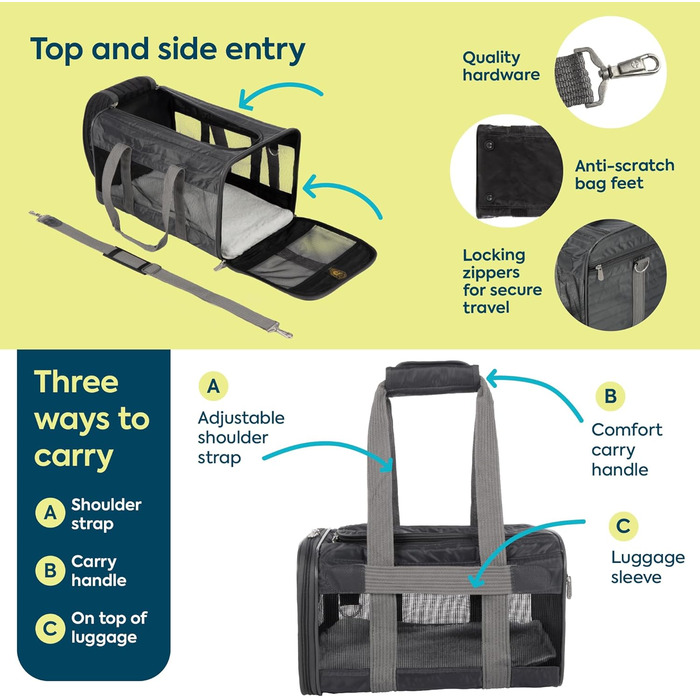 Top and side entry

Quality hardware

Anti-scratch bag feet

Locking zippers for secure travel

Three ways to carry

A Shoulder strap

B Carry handle

C On top of luggage

A
Adjustable shoulder strap

B
Comfort carry handle

C
Luggage sleeve