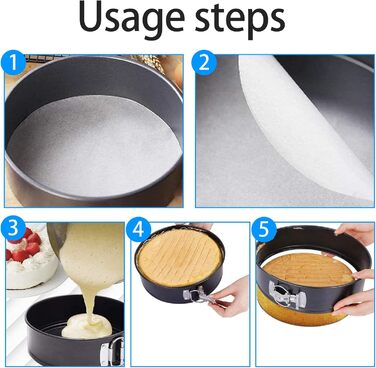 Usage steps

1

2

3

4

5