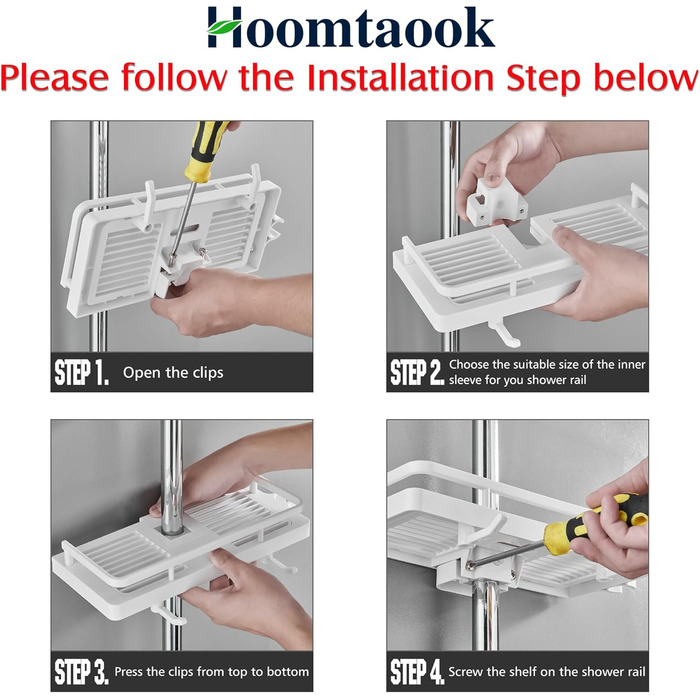 Hoomtaook

Please follow the Installation Step below

STEP 1. Open the clips

STEP 2. Choose the suitable size of the inner sleeve for you shower rail

STEP 3. Press the clips from top to bottom

STEP 4. Screw the shelf on the shower rail