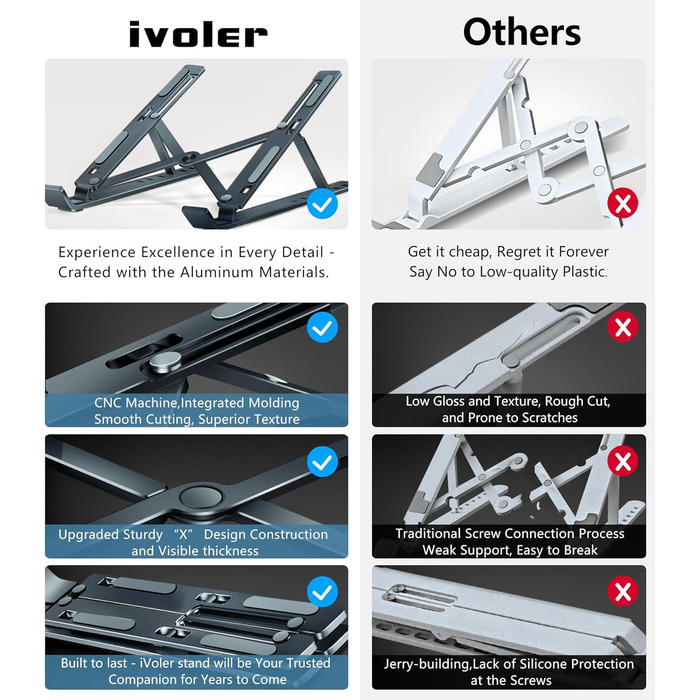 ivoler

Experience Excellence in Every Detail - Crafted with the Aluminum Materials.

CNC Machine,Integrated Molding Smooth Cutting, Superior Texture

Upgraded Sturdy "X" Design Construction and Visible thickness

Built to last - iVoler stand will be Your Trusted Companion for Years to Come

Others

Get it cheap, Regret it Forever Say No to Low-quality Plastic.

Low Gloss and Texture, Rough Cut, and Prone to Scratches

Traditional Screw Connection Process Weak Support, Easy to Break

Jerry-building,Lack of Silicone Protection at the Screws