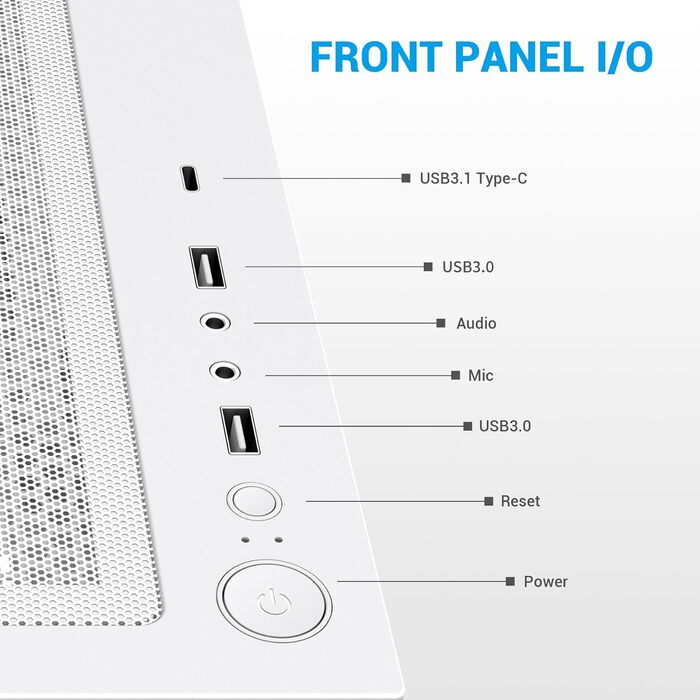 FRONT PANEL I/O

USB3.1 Type-C

USB3.0

Audio

Mic

USB3.0

Reset

Power