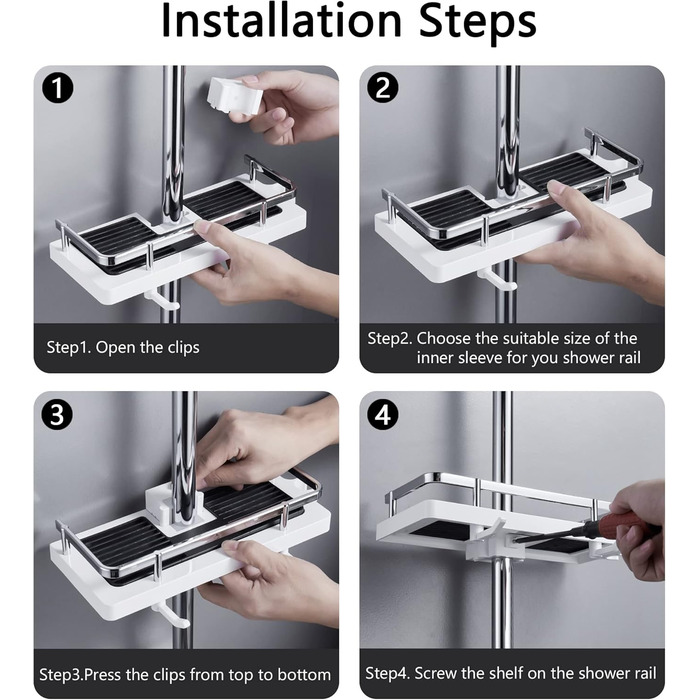 Installation Steps

1

Step1. Open the clips

2

Step2. Choose the suitable size of the inner sleeve for you shower rail

3

Step3.Press the clips from top to bottom

4

Step4. Screw the shelf on the shower rail