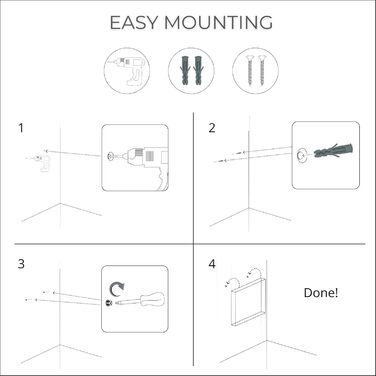 EASY MOUNTING

1

2

3

4

Done!