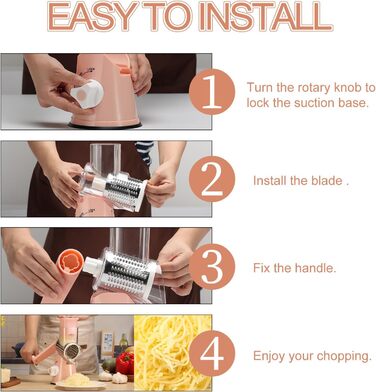 EASY TO INSTALL

1

Turn the rotary knob to lock the suction base.

2

Install the blade .

3

Fix the handle.

4

Enjoy your chopping.