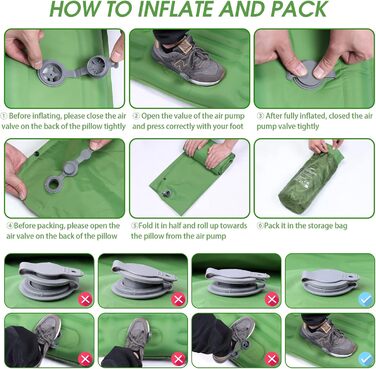 HOW TO INFLATE AND PACK

① Before inflating, please close the air valve on the back of the pillow tightly

② Open the value of the air pump and press correctly with your foot

③ After fully inflated, closed the air pump valve tightly

④ Before packing, please open the air valve on the back of the pillow

⑤ Fold it in half and roll up towards the pillow from the air pump

⑥ Pack it in the storage bag