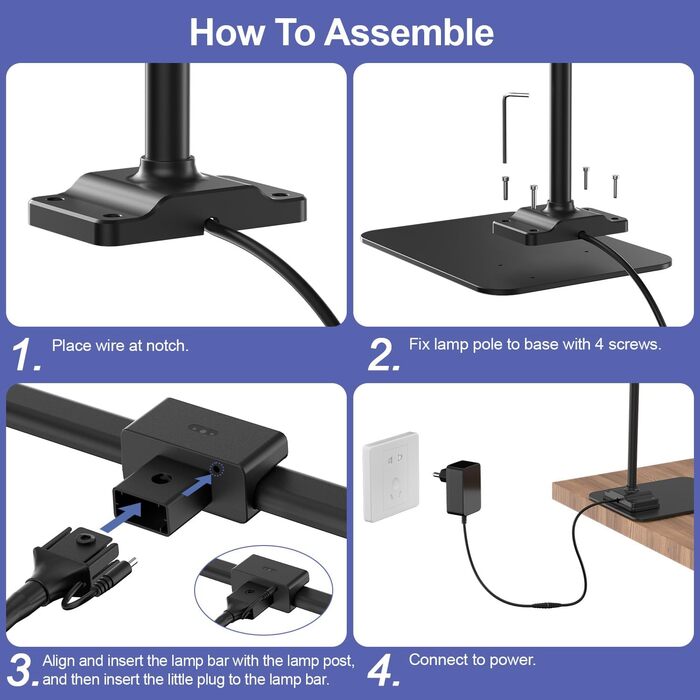 How To Assemble

1. Place wire at notch.

2. Fix lamp pole to base with 4 screws.

3. Align and insert the lamp bar with the lamp post, and then insert the little plug to the lamp bar.

4. Connect to power.