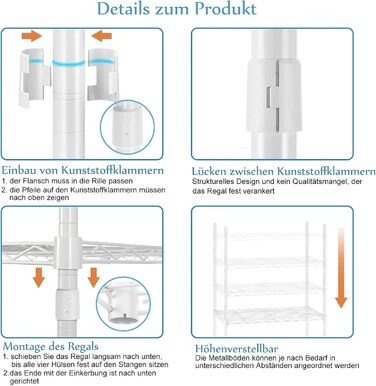 Details zum Produkt

Einbau von Kunststoffklammern
1. der Flansch muss in die Rille passen
2. die Pfeile auf den Kunststoffklammern müssen nach oben zeigen

Lücken zwischen Kunststoffklammern
Strukturelles Design und kein Qualitätsmangel, der das Regal fest verankert

Montage des Regals
1. schieben Sie das Regal langsam nach unten, bis alle vier Hülsen fest auf den Stangen sitzen
2.das Ende mit der Einkerbung ist nach unten gerichtet

Höhenverstellbar
Die Metallböden können je nach Bedarf in unterschiedlichen Abständen angeordnet werden