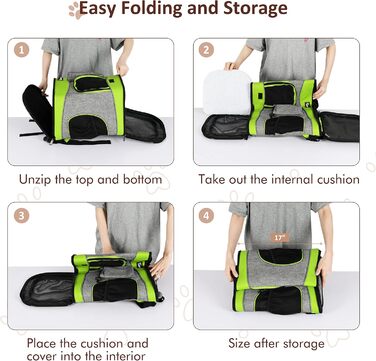 Easy Folding and Storage

1

Unzip the top and bottom

2

Take out the internal cushion

3

Place the cushion and cover into the interior

4

17"

Size after storage