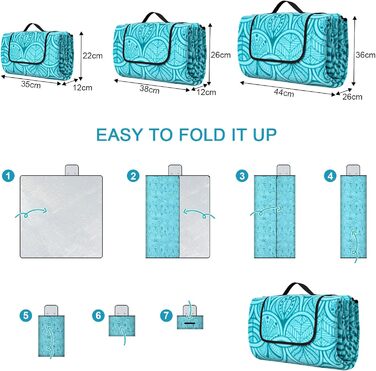 22cm
35cm
12cm
26cm
38cm
12cm
36cm
44cm
26cm

EASY TO FOLD IT UP

1
2
3
4
5
6
7