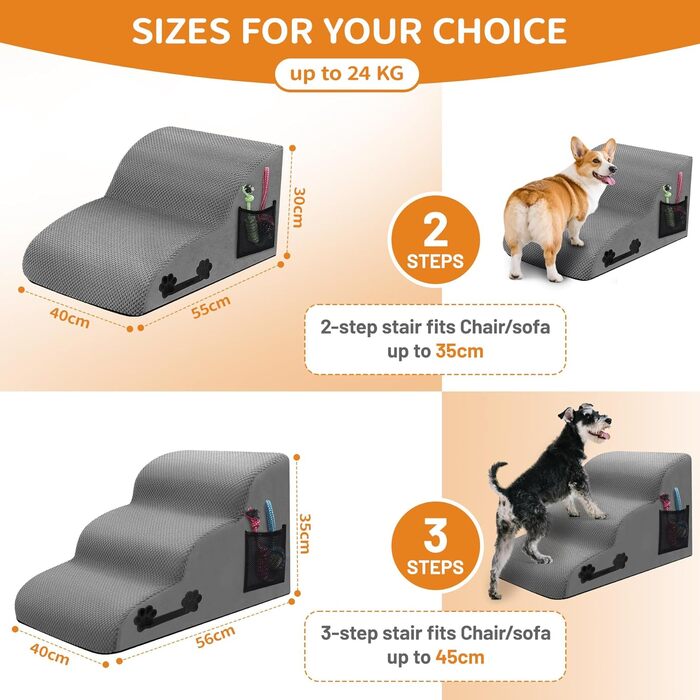 SIZES FOR YOUR CHOICE

up to 24 KG

30cm

40cm

55cm

2
STEPS

2-step stair fits Chair/sofa up to 35cm

35cm

40cm

56cm

3
STEPS

3-step stair fits Chair/sofa up to 45cm