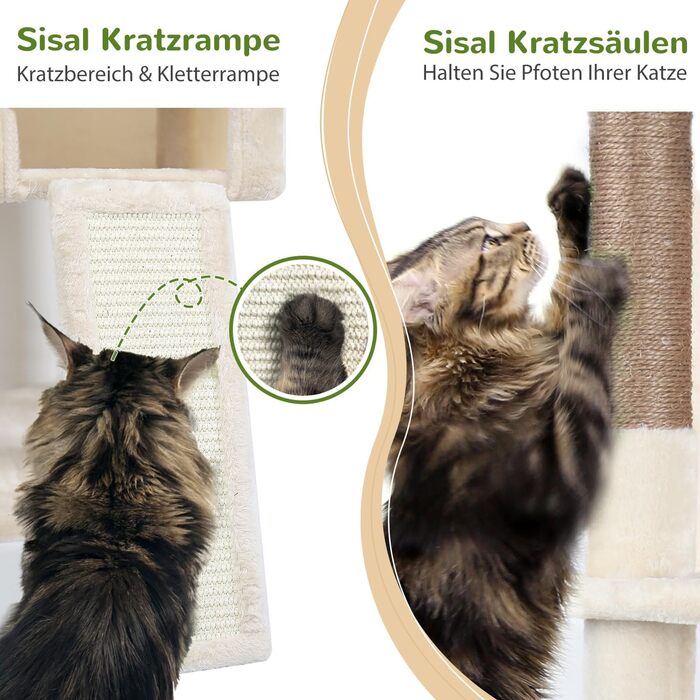 Sisal Kratzrampe
Kratzbereich & Kletterrampe

Sisal Kratzsäulen
Halten Sie Pfoten Ihrer Katze