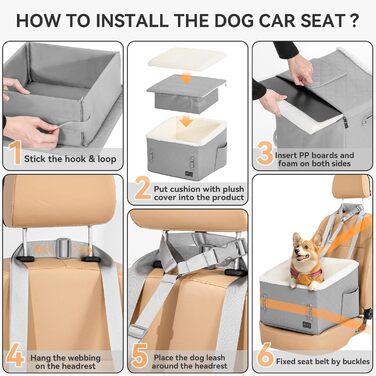 HOW TO INSTALL THE DOG CAR SEAT ?

1 Stick the hook & loop

2 Put cushion with plush cover into the product

3 Insert PP boards and foam on both sides

4 Hang the webbing on the headrest

5 Place the dog leash around the headrest

6 Fixed seat belt by buckles