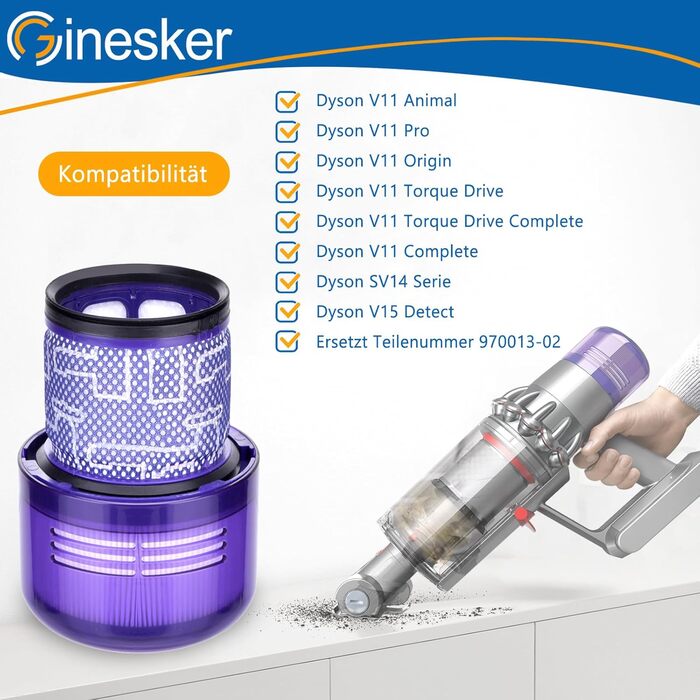 Ginesker

Kompatibilität

Dyson V11 Animal
Dyson V11 Pro
Dyson V11 Origin
Dyson V11 Torque Drive
Dyson V11 Torque Drive Complete
Dyson V11 Complete
Dyson SV14 Serie
Dyson V15 Detect
Ersetzt Teilenummer 970013-02