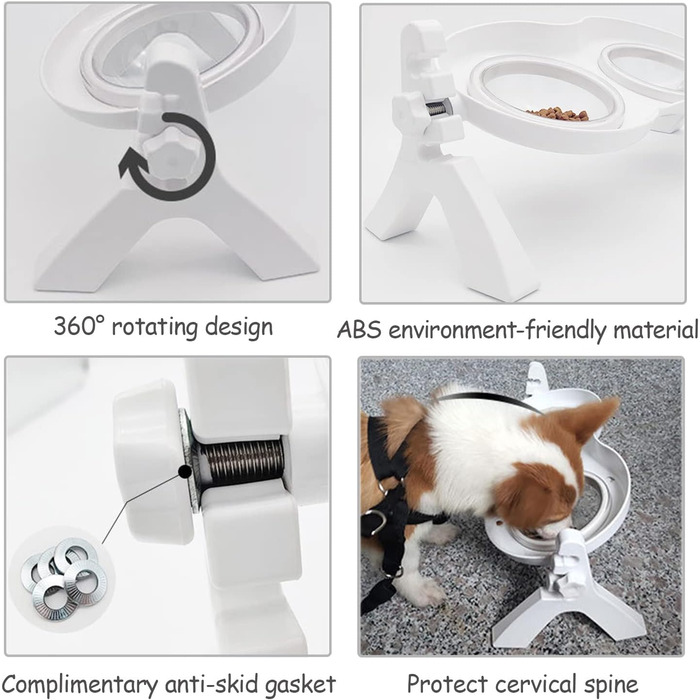 360° rotating design

ABS environment-friendly material

Complimentary anti-skid gasket

Protect cervical spine