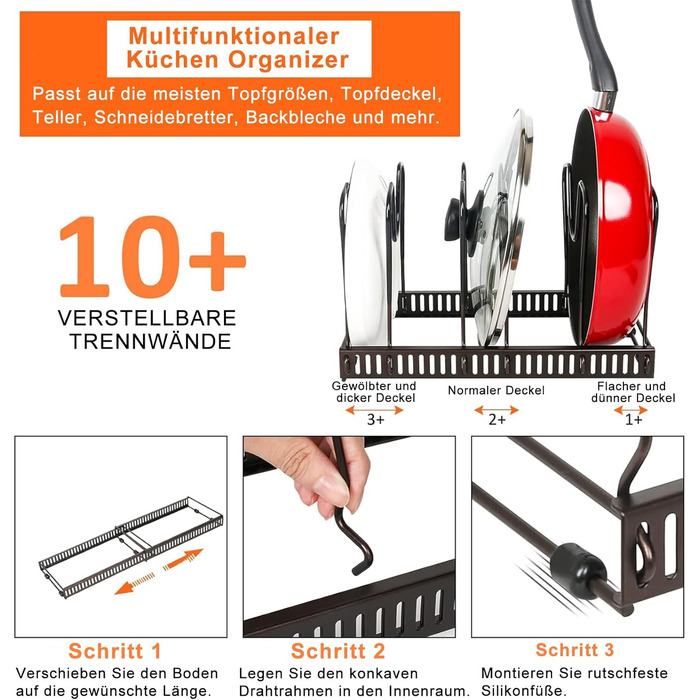 Multifunktionaler Küchen Organizer

Passt auf die meisten Topfgrößen, Topfdeckel, Teller, Schneidebretter, Backbleche und mehr.

10+

VERSTELLBARE TRENNWÄNDE

Gewölbter und dicker Deckel
3+

Normaler Deckel
2+

Flacher und dünner Deckel
1+

Schritt 1
Verschieben Sie den Boden auf die gewünschte Länge.

Schritt 2
Legen Sie den konkaven Drahtrahmen in den Innenraum.

Schritt 3
Montieren Sie rutschfeste Silikonfüße.