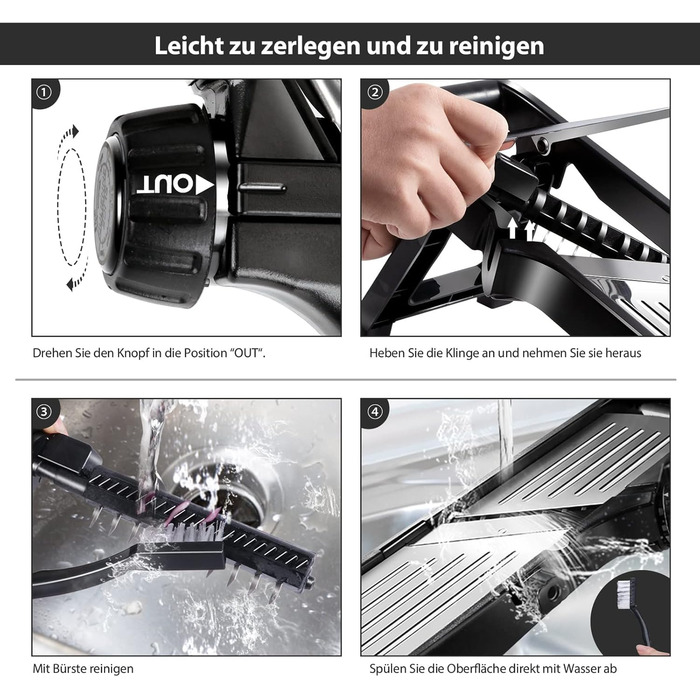 Leicht zu zerlegen und zu reinigen

①

OUT

Drehen Sie den Knopf in die Position "OUT".

②

Heben Sie die Klinge an und nehmen Sie sie heraus

③

Mit Bürste reinigen

④

Spülen Sie die Oberfläche direkt mit Wasser ab