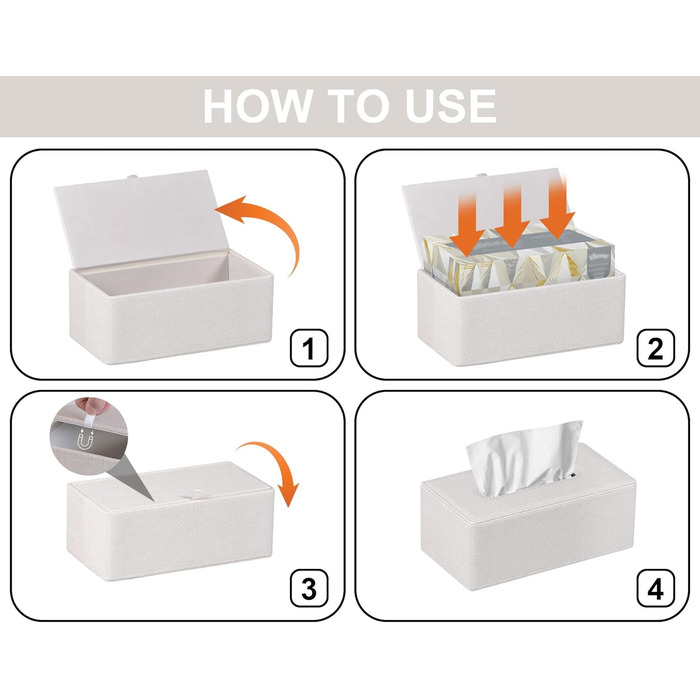 HOW TO USE

1

2

3

4