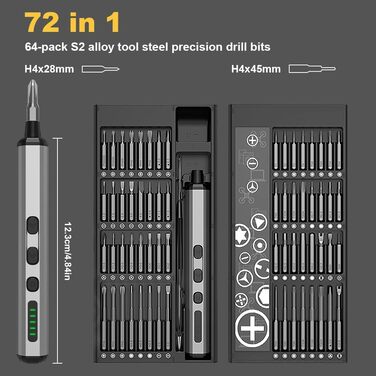 72 in 1

64-pack S2 alloy tool steel precision drill bits

H4x28mm

H4x45mm

12.3cm/4.84in