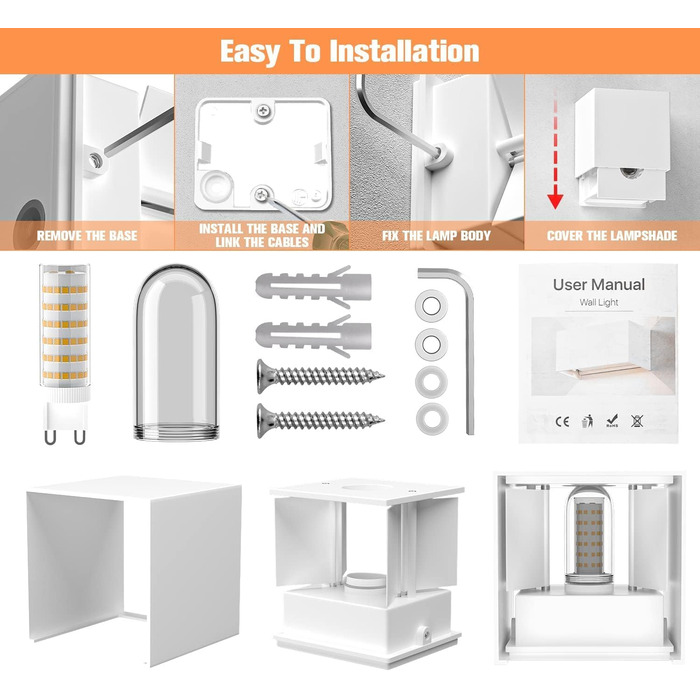 Easy To Installation

REMOVE THE BASE

INSTALL THE BASE AND LINK THE CABLES

FIX THE LAMP BODY

COVER THE LAMPSHADE

User Manual
Wall Light

CE RoHS