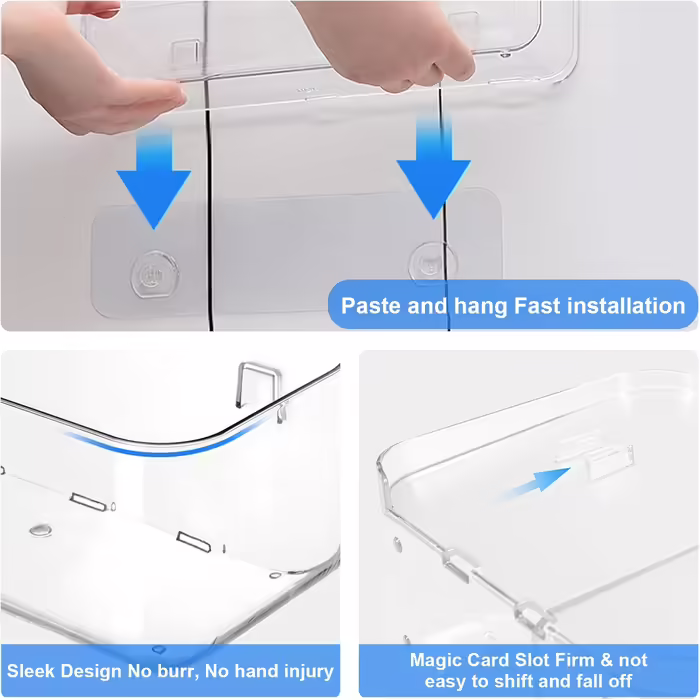 Paste and hang Fast installation

Sleek Design No burr, No hand injury

Magic Card Slot Firm & not easy to shift and fall off