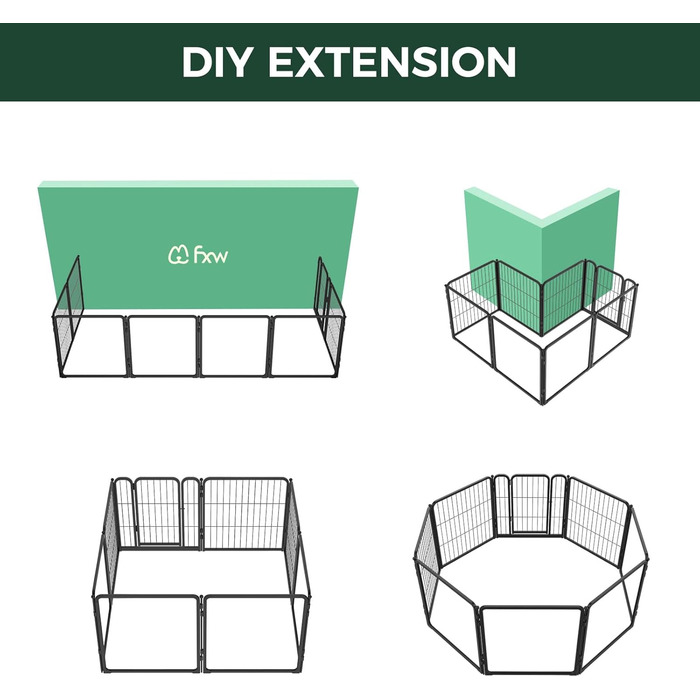 DIY EXTENSION

fxw