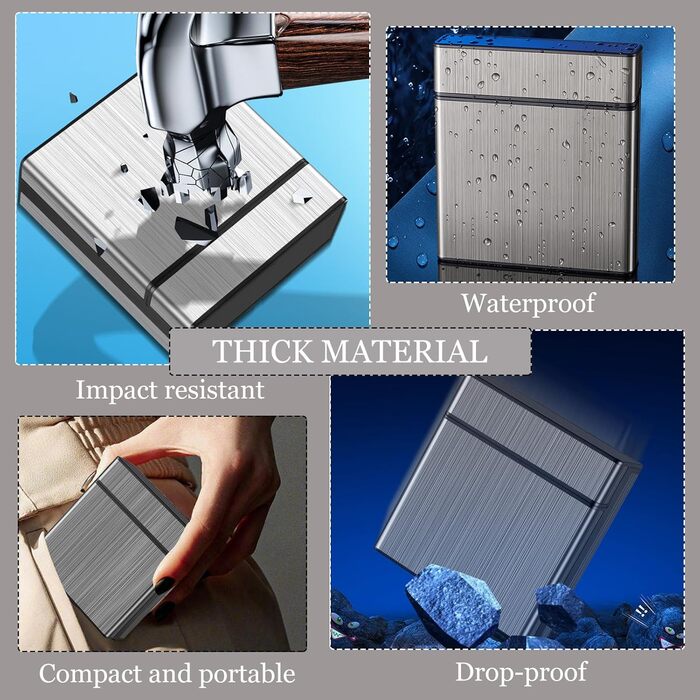 Waterproof

THICK MATERIAL

Impact resistant

Compact and portable

Drop-proof