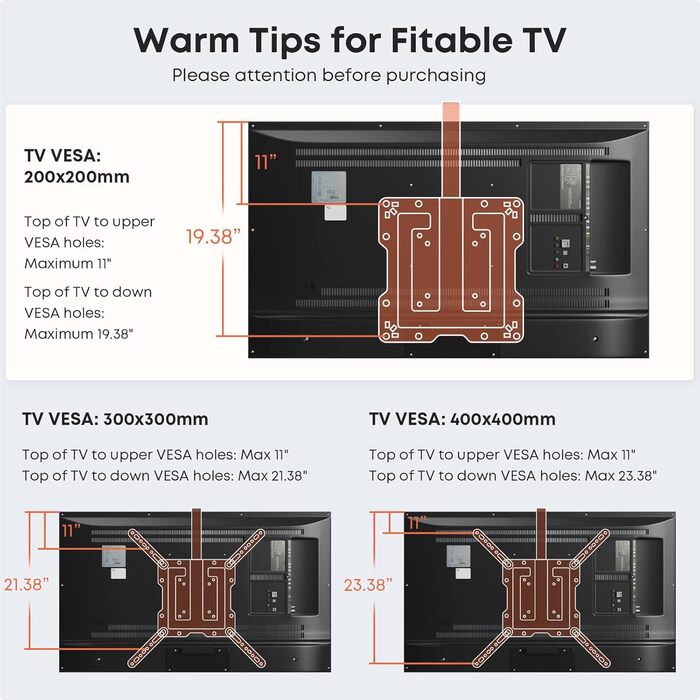 Warm Tips for Fitable TV

Please attention before purchasing

TV VESA: 200x200mm

Top of TV to upper VESA holes: Maximum 11"

Top of TV to down VESA holes: Maximum 19.38"

11"

19.38"

TV VESA: 300x300mm

Top of TV to upper VESA holes: Max 11"
Top of TV to down VESA holes: Max 21.38"

11"

21.38"

TV VESA: 400x400mm

Top of TV to upper VESA holes: Max 11"
Top of TV to down VESA holes: Max 23.38"

11"

23.38"