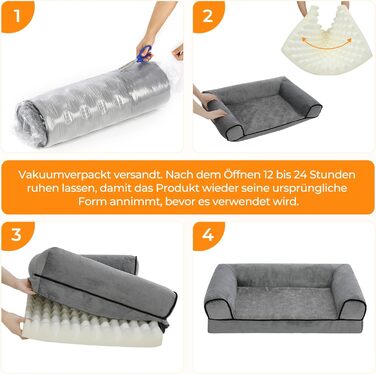 1

2

Vakuumverpackt versandt. Nach dem Öffnen 12 bis 24 Stunden ruhen lassen, damit das Produkt wieder seine ursprüngliche Form annimmt, bevor es verwendet wird.

3

4