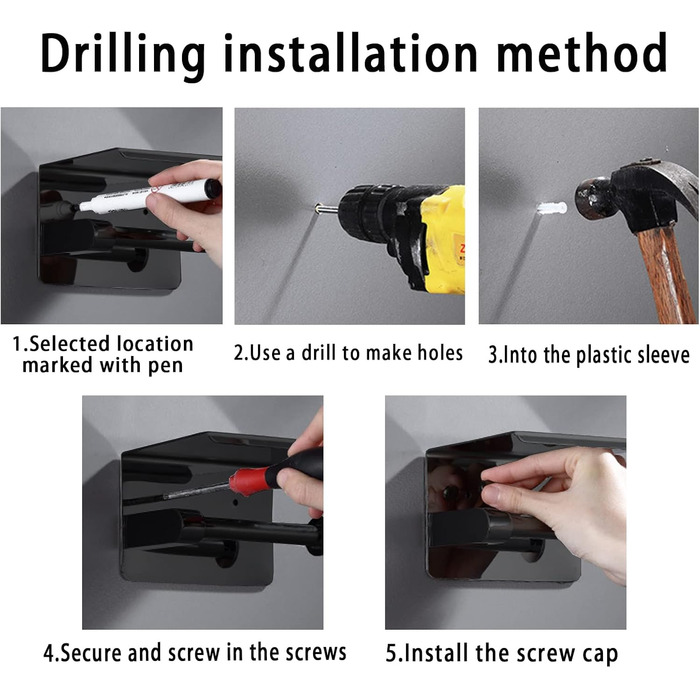 Drilling installation method

1.Selected location marked with pen

2.Use a drill to make holes

3.Into the plastic sleeve

4.Secure and screw in the screws

5.Install the screw cap