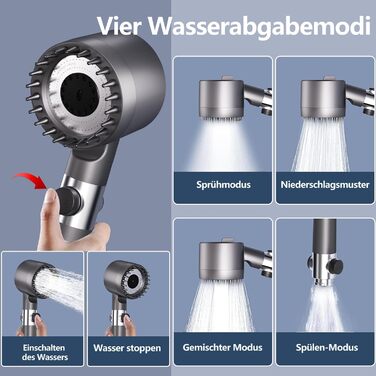 Vier Wasserabgabemodi

Sprühmodus

Niederschlagsmuster

Einschalten des Wassers

Wasser stoppen

Gemischter Modus

Spülen-Modus