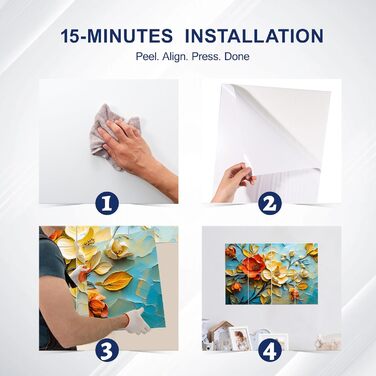 15-MINUTES INSTALLATION
Peel. Align. Press. Done

1

2

3

4