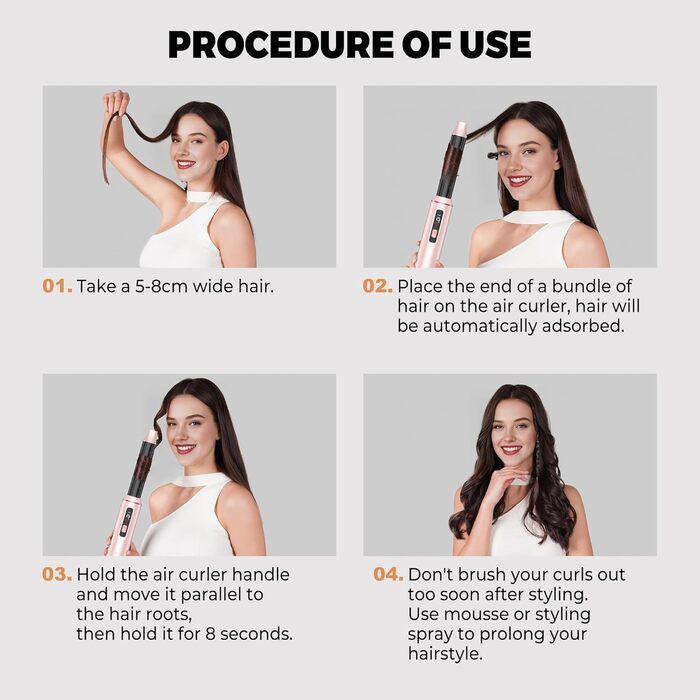 PROCEDURE OF USE

01. Take a 5-8cm wide hair.

02. Place the end of a bundle of hair on the air curler, hair will be automatically adsorbed.

03. Hold the air curler handle and move it parallel to the hair roots, then hold it for 8 seconds.

04. Don't brush your curls out too soon after styling. Use mousse or styling spray to prolong your hairstyle.