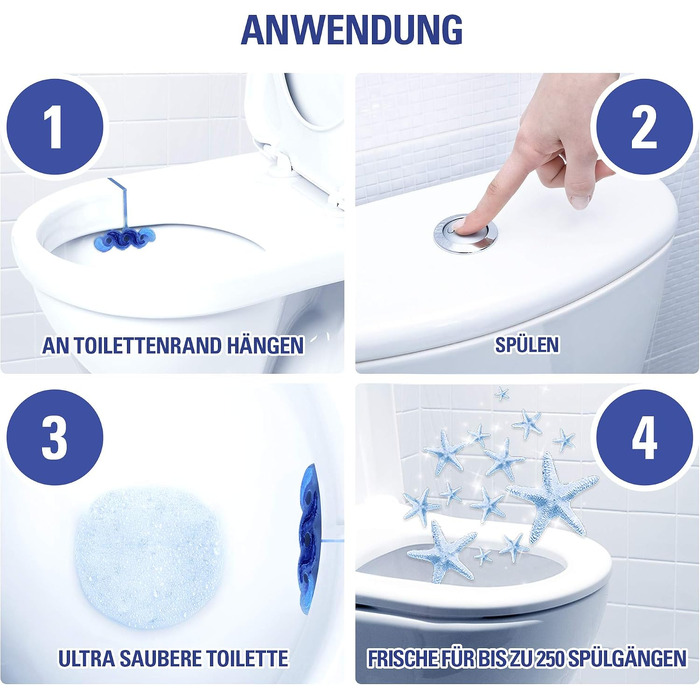 ANWENDUNG

1

AN TOILETTENRAND HÄNGEN

2

SPÜLEN

3

ULTRA SAUBERE TOILETTE

4

FRISCHE FÜR BIS ZU 250 SPÜLGÄNGEN