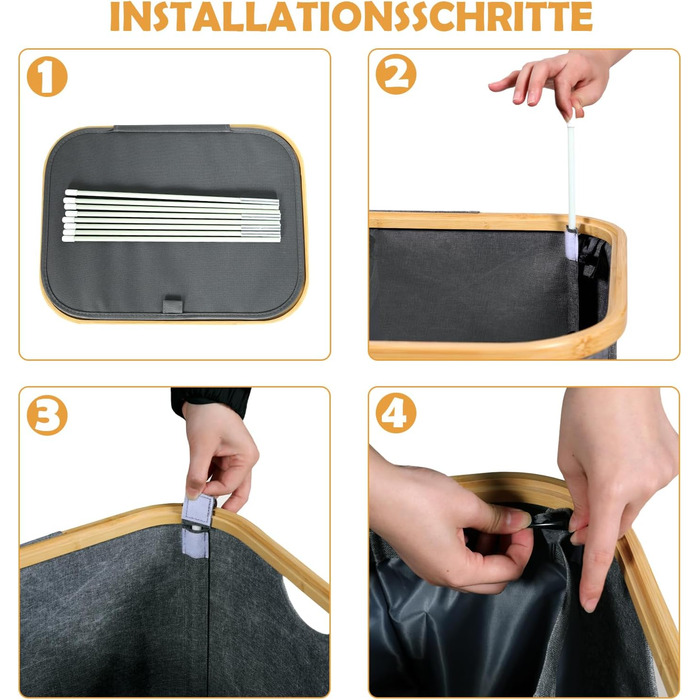 INSTALLATIONSSCHRITTE

1

2

3

4