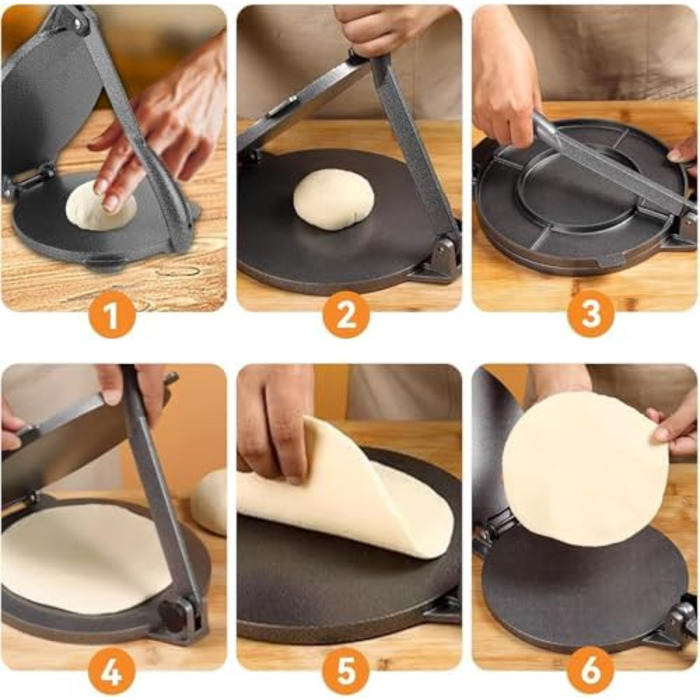 1
2
3
4
5
6