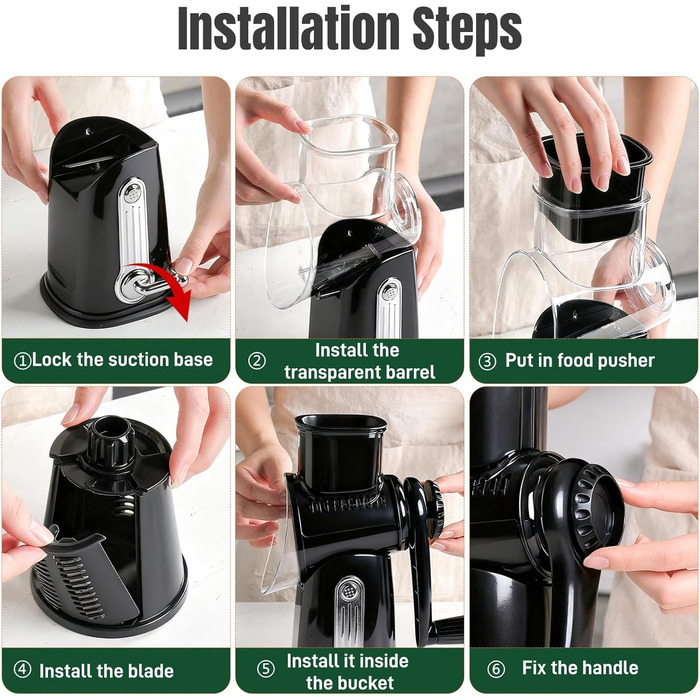 Installation Steps

①Lock the suction base

② Install the transparent barrel

③ Put in food pusher

④ Install the blade

⑤ Install it inside the bucket

⑥ Fix the handle