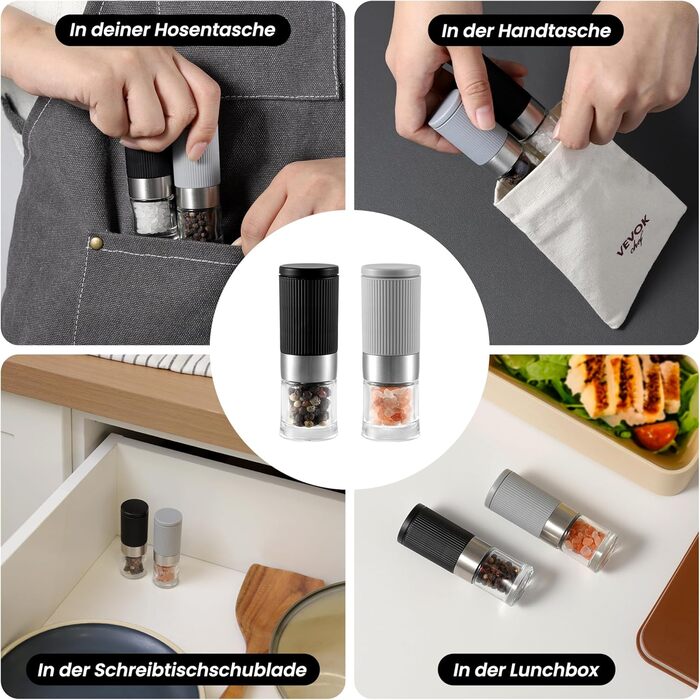 In deiner Hosentasche

In der Handtasche

VEVOK chef

In der Schreibtischschublade

In der Lunchbox