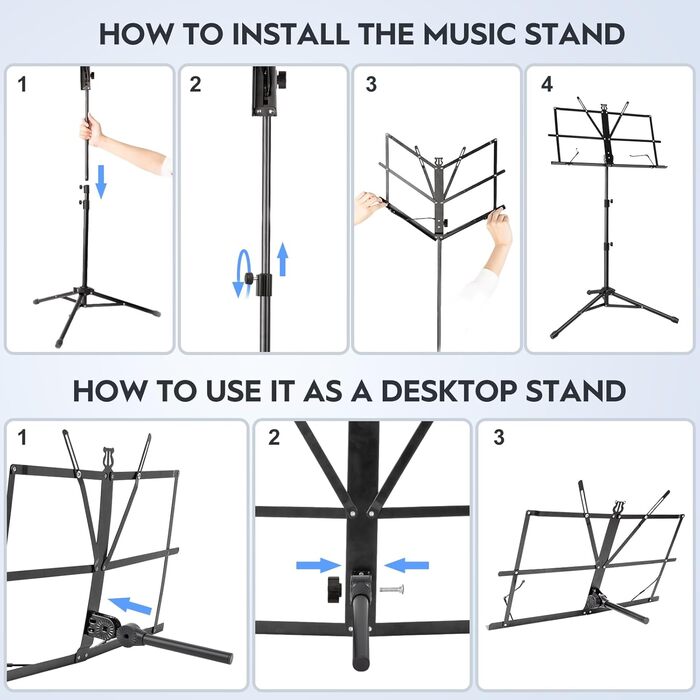 HOW TO INSTALL THE MUSIC STAND

1

2

3

4

HOW TO USE IT AS A DESKTOP STAND

1

2

3