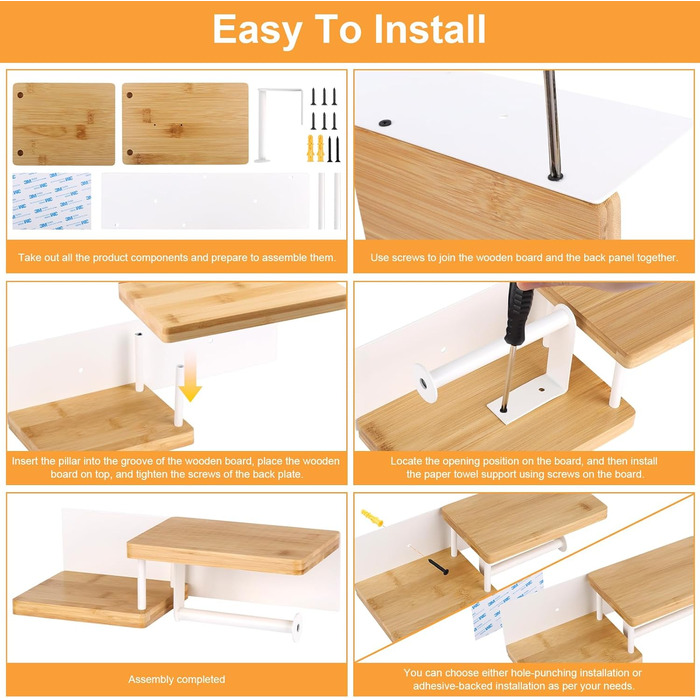 Easy To Install

Take out all the product components and prepare to assemble them.

Use screws to join the wooden board and the back panel together.

Insert the pillar into the groove of the wooden board, place the wooden board on top, and tighten the screws of the back plate.

Locate the opening position on the board, and then install the paper towel support using screws on the board.

Assembly completed

You can choose either hole-punching installation or adhesive-backed installation as per your needs.